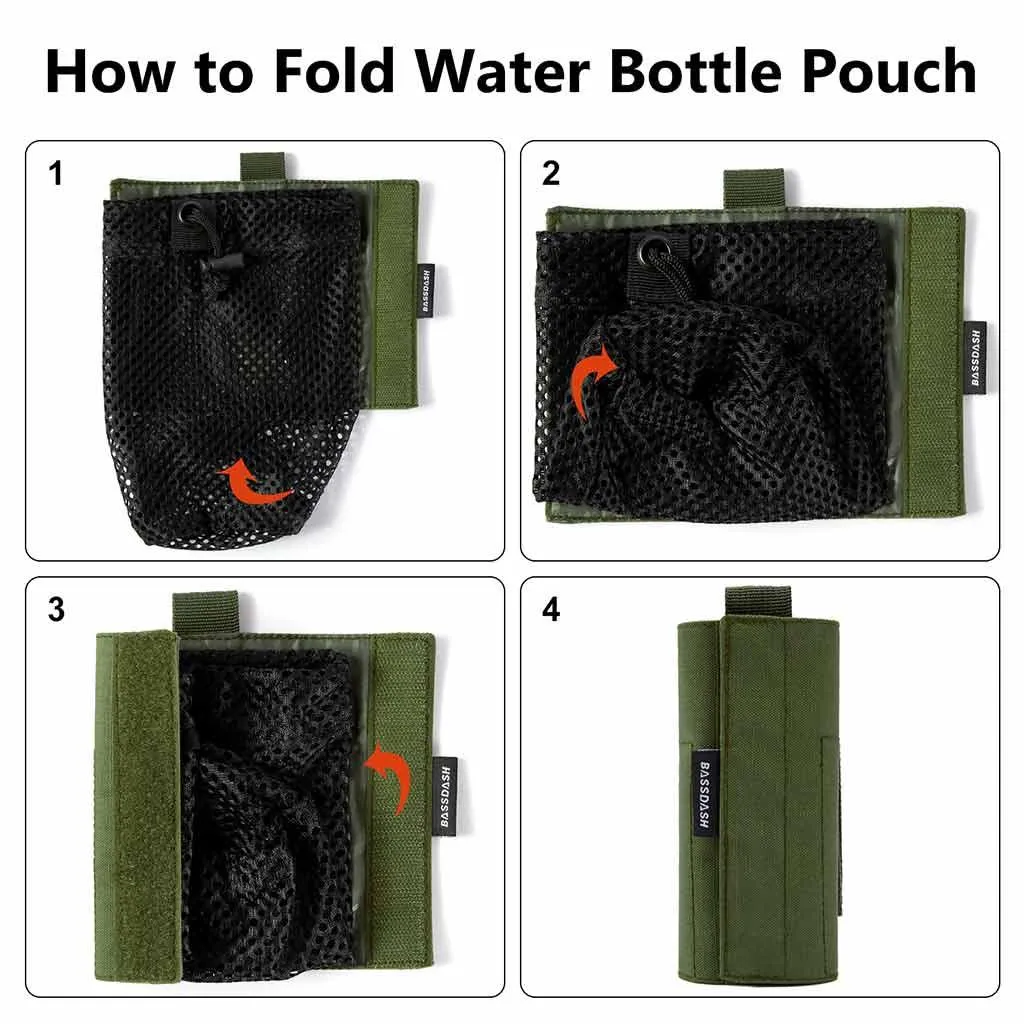 How to Fold Water Bottle Pouch

1

BASSDASH

2

BASSDASH

3

BASSDASH

4

BASSDASH